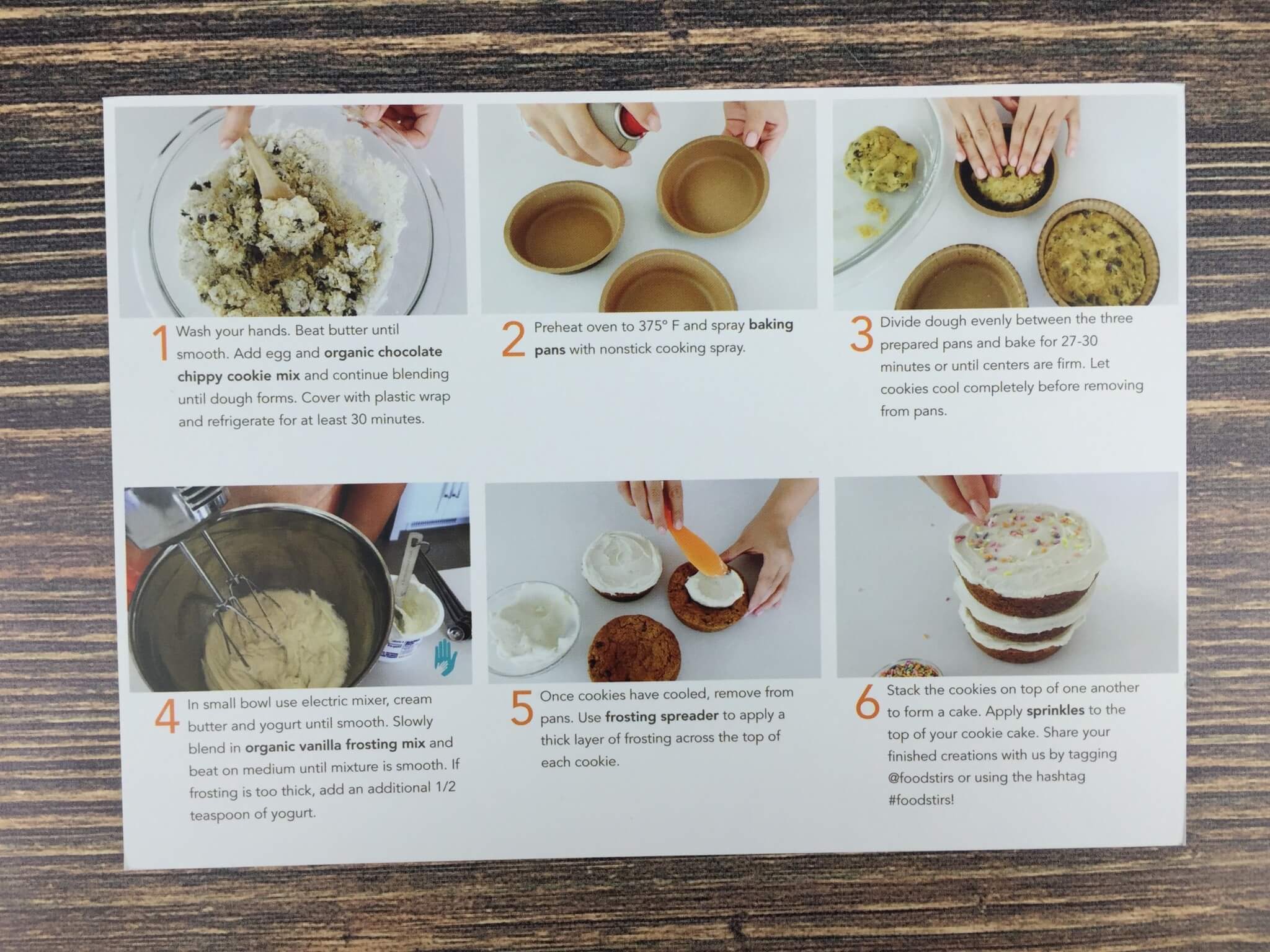 1 Wash your hands. Beat butter until smooth. Add egg and organic chocolate chippy cookie mix and continue blending until dough forms. Cover with plastic wrap and refrigerate for at least 30 minutes.

2 Preheat oven to 375° F and spray baking pans with nonstick cooking spray.

3 Divide dough evenly between the three prepared pans and bake for 27-30 minutes or until centers are firm. Let cookies cool completely before removing from pans.

4 In small bowl use electric mixer, cream butter and yogurt until smooth. Slowly blend in organic vanilla frosting mix and beat on medium until mixture is smooth. If frosting is too thick, add an additional 1/2 teaspoon of yogurt.

5 Once cookies have cooled, remove from pans. Use frosting spreader to apply a thick layer of frosting across the top of each cookie.

6 Stack the cookies on top of one another to form a cake. Apply sprinkles to the top of your cookie cake. Share your finished creations with us by tagging @foodstirs or using the hashtag #foodstirs!