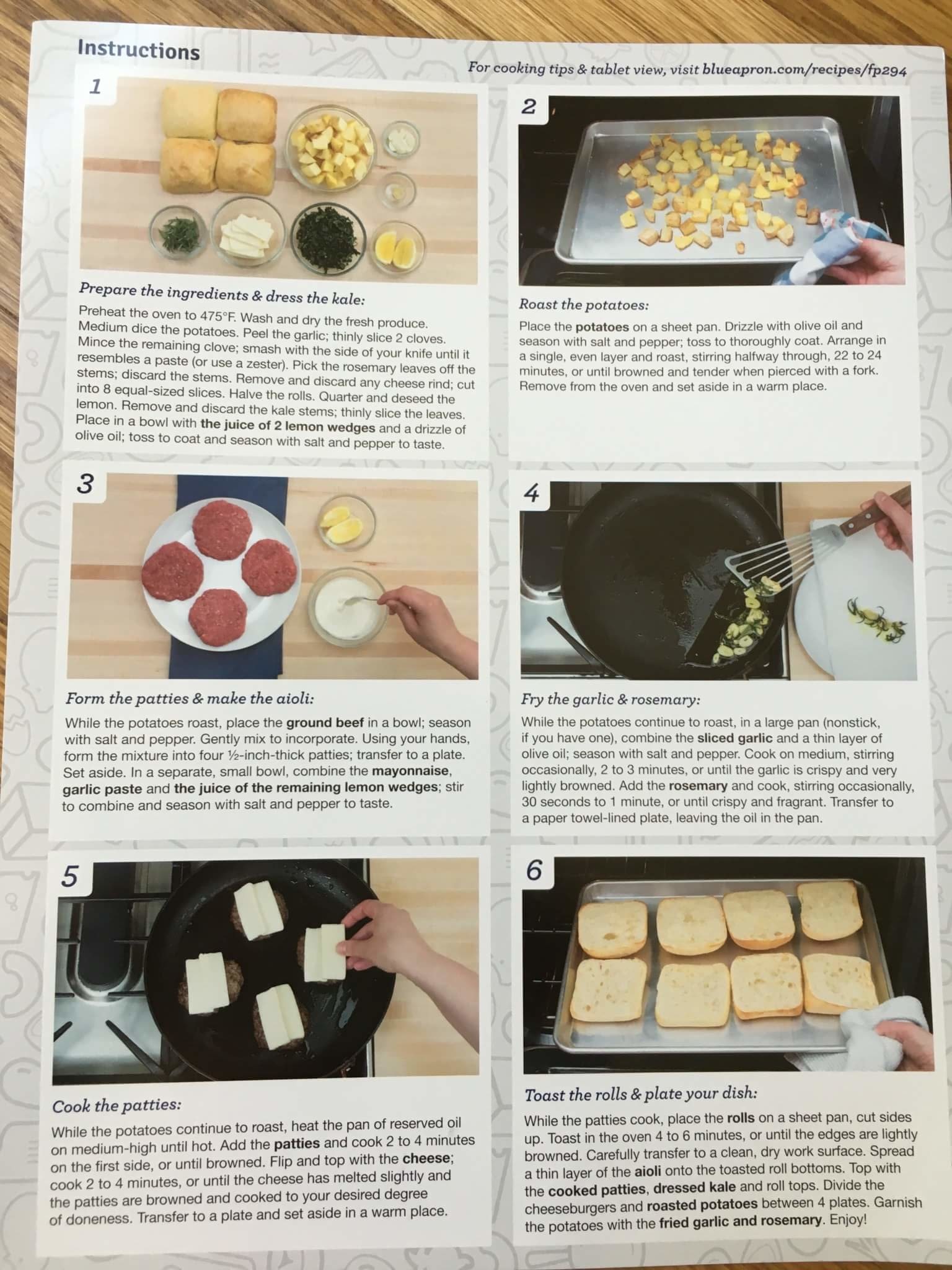 Instructions

For cooking tips & tablet view, visit blueapron.com/recipes/fp294

1

Prepare the ingredients & dress the kale:

Preheat the oven to 475°F. Wash and dry the fresh produce. Medium dice the potatoes. Peel the garlic; thinly slice 2 cloves. Mince the remaining clove; smash with the side of your knife until it resembles a paste (or use a zester). Pick the rosemary leaves off the stems; discard the stems. Remove and discard any cheese rind; cut into 8 equal-sized slices. Halve the rolls. Quarter and deseed the lemon. Remove and discard the kale stems; thinly slice the leaves. Place in a bowl with the juice of 2 lemon wedges and a drizzle of olive oil; toss to coat and season with salt and pepper to taste.

2

Roast the potatoes:

Place the potatoes on a sheet pan. Drizzle with olive oil and season with salt and pepper; toss to thoroughly coat. Arrange in a single, even layer and roast, stirring halfway through, 22 to 24 minutes, or until browned and tender when pierced with a fork. Remove from the oven and set aside in a warm place.

3

Form the patties & make the aioli:

While the potatoes roast, place the ground beef in a bowl; season with salt and pepper. Gently mix to incorporate. Using your hands, form the mixture into four ½-inch-thick patties; transfer to a plate. Set aside. In a separate, small bowl, combine the mayonnaise, garlic paste and the juice of the remaining lemon wedges; stir to combine and season with salt and pepper to taste.

4

Fry the garlic & rosemary:

While the potatoes continue to roast, in a large pan (nonstick, if you have one), combine the sliced garlic and a thin layer of olive oil; season with salt and pepper. Cook on medium, stirring occasionally, 2 to 3 minutes, or until the garlic is crispy and very lightly browned. Add the rosemary and cook, stirring occasionally, 30 seconds to 1 minute, or until crispy and fragrant. Transfer to a paper towel-lined plate, leaving the oil in the pan.

5

Cook the patties:

While the potatoes continue to roast, heat the pan of reserved oil on medium-high until hot. Add the patties and cook 2 to 4 minutes on the first side, or until browned. Flip and top with the cheese; cook 2 to 4 minutes, or until the cheese has melted slightly and the patties are browned and cooked to your desired degree of doneness. Transfer to a plate and set aside in a warm place.

6

Toast the rolls & plate your dish:

While the patties cook, place the rolls on a sheet pan, cut sides up. Toast in the oven 4 to 6 minutes, or until the edges are lightly browned. Carefully transfer to a clean, dry work surface. Spread a thin layer of the aioli onto the toasted roll bottoms. Top with the cooked patties, dressed kale and roll tops. Divide the cheeseburgers and roasted potatoes between 4 plates. Garnish the potatoes with the fried garlic and rosemary. Enjoy!