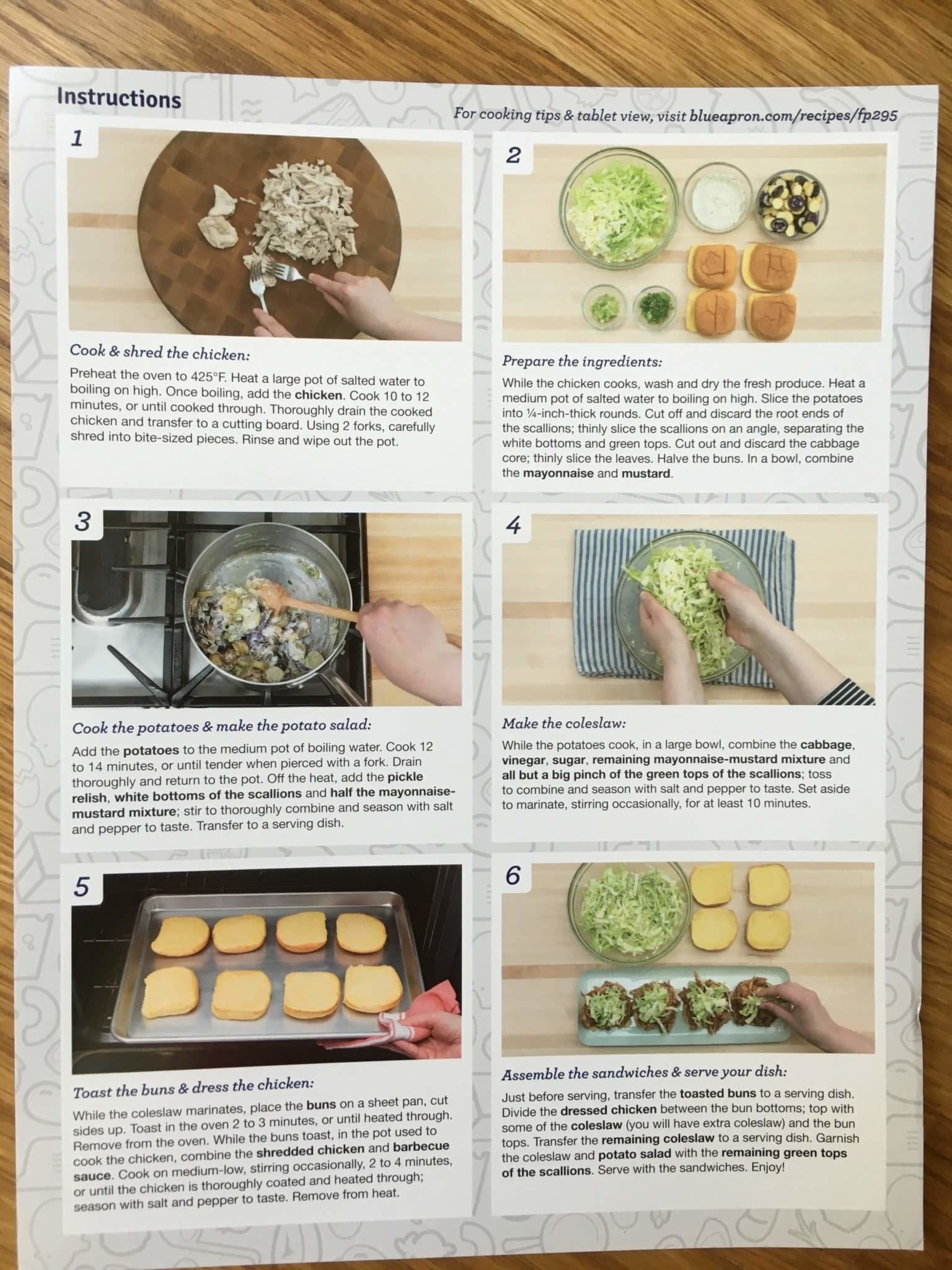 Instructions

For cooking tips & tablet view, visit blueapron.com/recipes/fp295

1

Cook & shred the chicken:

Preheat the oven to 425°F. Heat a large pot of salted water to boiling on high. Once boiling, add the chicken. Cook 10 to 12 minutes, or until cooked through. Thoroughly drain the cooked chicken and transfer to a cutting board. Using 2 forks, carefully shred into bite-sized pieces. Rinse and wipe out the pot.

2

Prepare the ingredients:

While the chicken cooks, wash and dry the fresh produce. Heat a medium pot of salted water to boiling on high. Slice the potatoes into ¼-inch-thick rounds. Cut off and discard the root ends of the scallions; thinly slice the scallions on an angle, separating the white bottoms and green tops. Cut out and discard the cabbage core; thinly slice the leaves. Halve the buns. In a bowl, combine the mayonnaise and mustard.

3

Cook the potatoes & make the potato salad:

Add the potatoes to the medium pot of boiling water. Cook 12 to 14 minutes, or until tender when pierced with a fork. Drain thoroughly and return to the pot. Off the heat, add the pickle relish, white bottoms of the scallions and half the mayonnaise-mustard mixture; stir to thoroughly combine and season with salt and pepper to taste. Transfer to a serving dish.

4

Make the coleslaw:

While the potatoes cook, in a large bowl, combine the cabbage, vinegar, sugar, remaining mayonnaise-mustard mixture and all but a big pinch of the green tops of the scallions; toss to combine and season with salt and pepper to taste. Set aside to marinate, stirring occasionally, for at least 10 minutes.

5

Toast the buns & dress the chicken:

While the coleslaw marinates, place the buns on a sheet pan, cut sides up. Toast in the oven 2 to 3 minutes, or until heated through. Remove from the oven. While the buns toast, in the pot used to cook the chicken, combine the shredded chicken and barbecue sauce. Cook on medium-low, stirring occasionally, 2 to 4 minutes, or until the chicken is thoroughly coated and heated through; season with salt and pepper to taste. Remove from heat.

6

Assemble the sandwiches & serve your dish:

Just before serving, transfer the toasted buns to a serving dish. Divide the dressed chicken between the bun bottoms; top with some of the coleslaw (you will have extra coleslaw) and the bun tops. Transfer the remaining coleslaw to a serving dish. Garnish the coleslaw and potato salad with the remaining green tops of the scallions. Serve with the sandwiches. Enjoy!